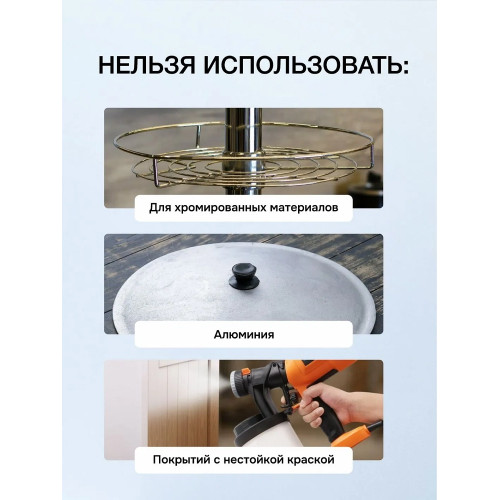 НЕЛЬЗЯ ИСПОЛЬЗОВАТЬ:

Для хромированных материалов

Алюминия

Покрытий с нестойкой краской